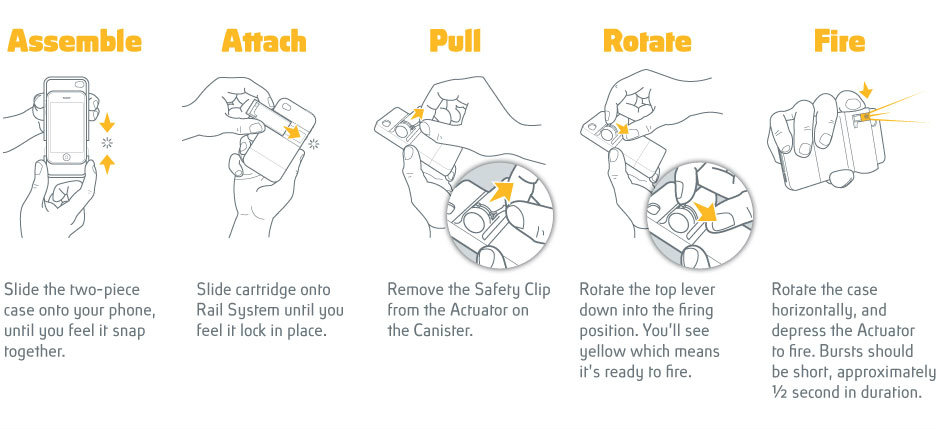 Assemble

Slide the two-piece case onto your phone, until you feel it snap together.

Attach

Slide cartridge onto Rail System until you feel it lock in place.

Pull

Remove the Safety Clip from the Actuator on the Canister.

Rotate

Rotate the top lever down into the firing position. You'll see yellow which means it's ready to fire.

Fire

Rotate the case horizontally, and depress the Actuator to fire. Bursts should be short, approximately ½ second in duration.