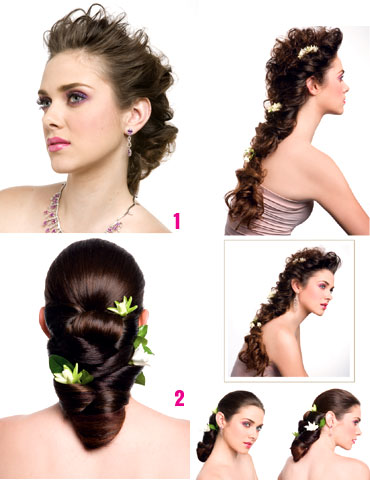 1

2