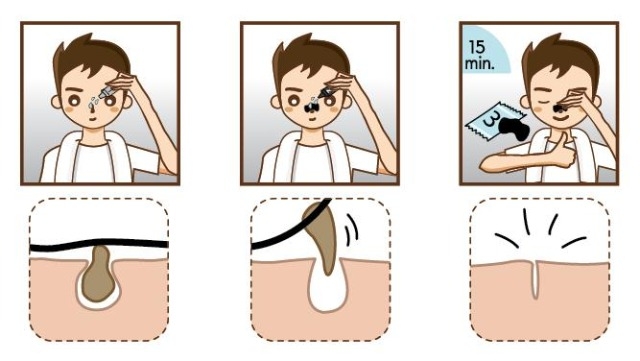 15 min.

3