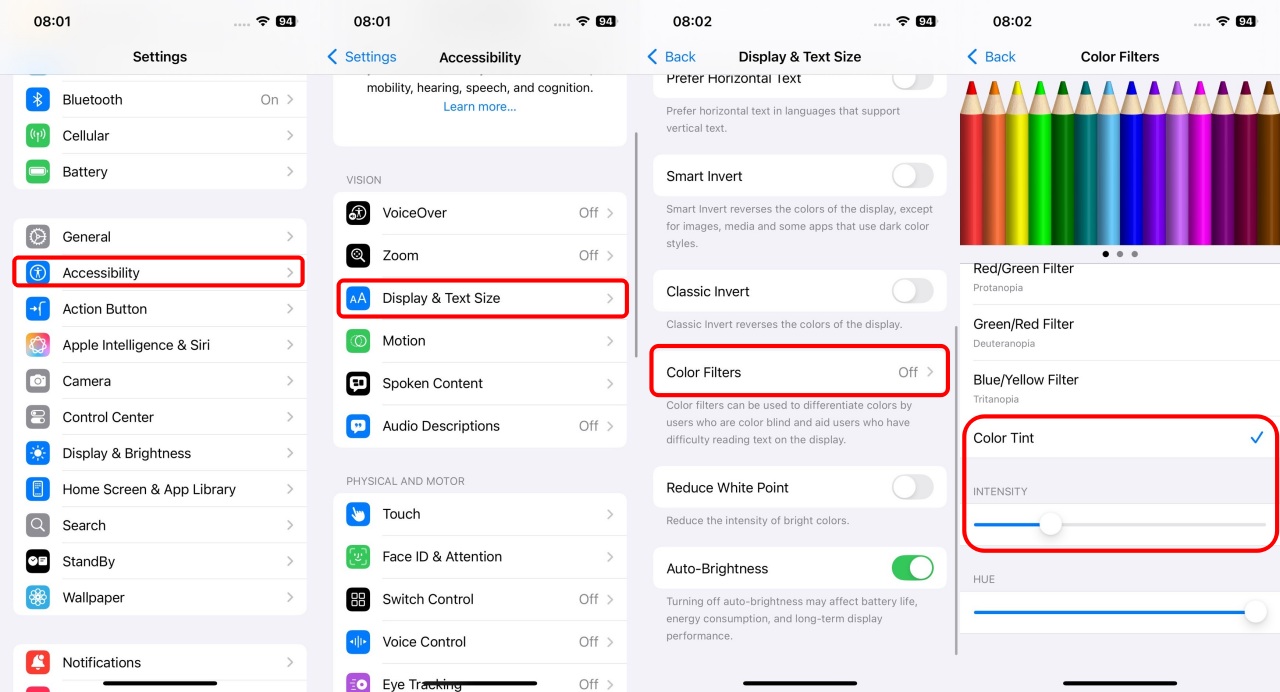 08:01

94

Settings

Bluetooth On

Cellular

Battery

General

Accessibility

Action Button

Apple Intelligence & Siri

Camera

Control Center

Display & Brightness

Home Screen & App Library

Search

StandBy

Wallpaper

Notifications

08:01

94

Settings Accessibility

mobility, hearing, speech, and cognition.
Learn more...

VISION

VoiceOver Off

Zoom Off

Display & Text Size

Motion

Spoken Content

Audio Descriptions Off

PHYSICAL AND MOTOR

Touch

Face ID & Attention

Switch Control Off

Voice Control Off

Eye Tracking Off

08:02

94

Back Display & Text Size

Prefer Horizontal Text

Prefer horizontal text in languages that support vertical text.

Smart Invert

Smart Invert reverses the colors of the display, except for images, media and some apps that use dark color styles.

Classic Invert

Classic Invert reverses the colors of the display.

Color Filters Off

Color filters can be used to differentiate colors by users who are color blind and aid users who have difficulty reading text on the display.

Reduce White Point

Reduce the intensity of bright colors.

Auto-Brightness

Turning off auto-brightness may affect battery life, energy consumption, and long-term display performance.

08:02

94

Back Color Filters

Red/Green Filter
Protanopia

Green/Red Filter
Deuteranopia

Blue/Yellow Filter
Tritanopia

Color Tint

INTENSITY

HUE