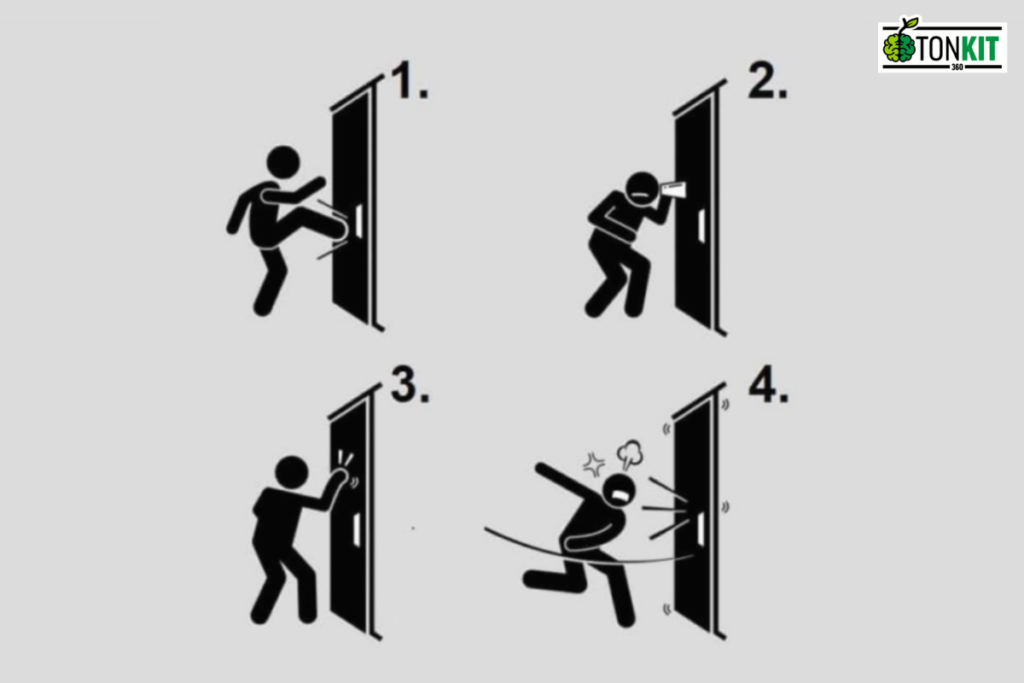 TONKIT
360

1.

2.

3.

4.