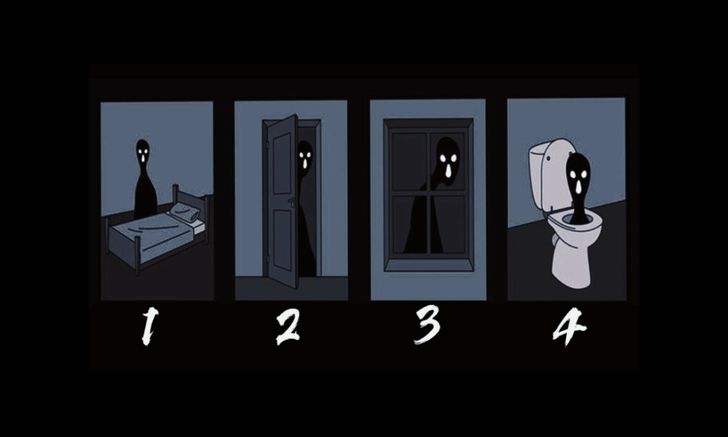 1 2 3 4