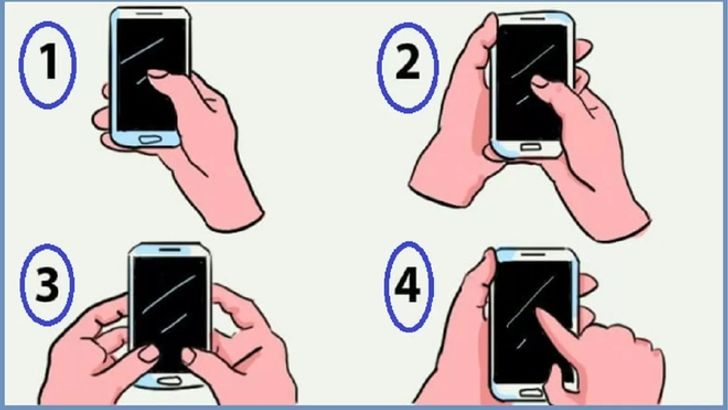 1

2

3

4