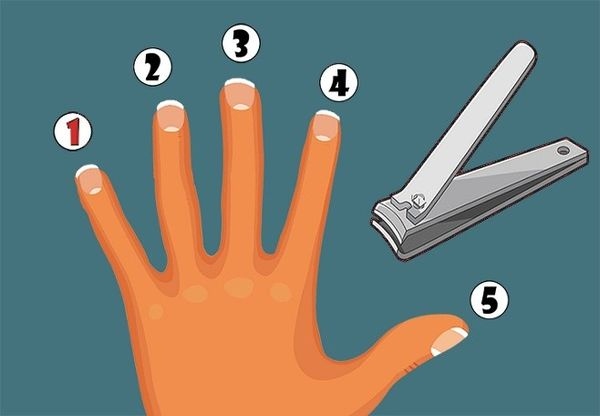 1
2
3
4
5