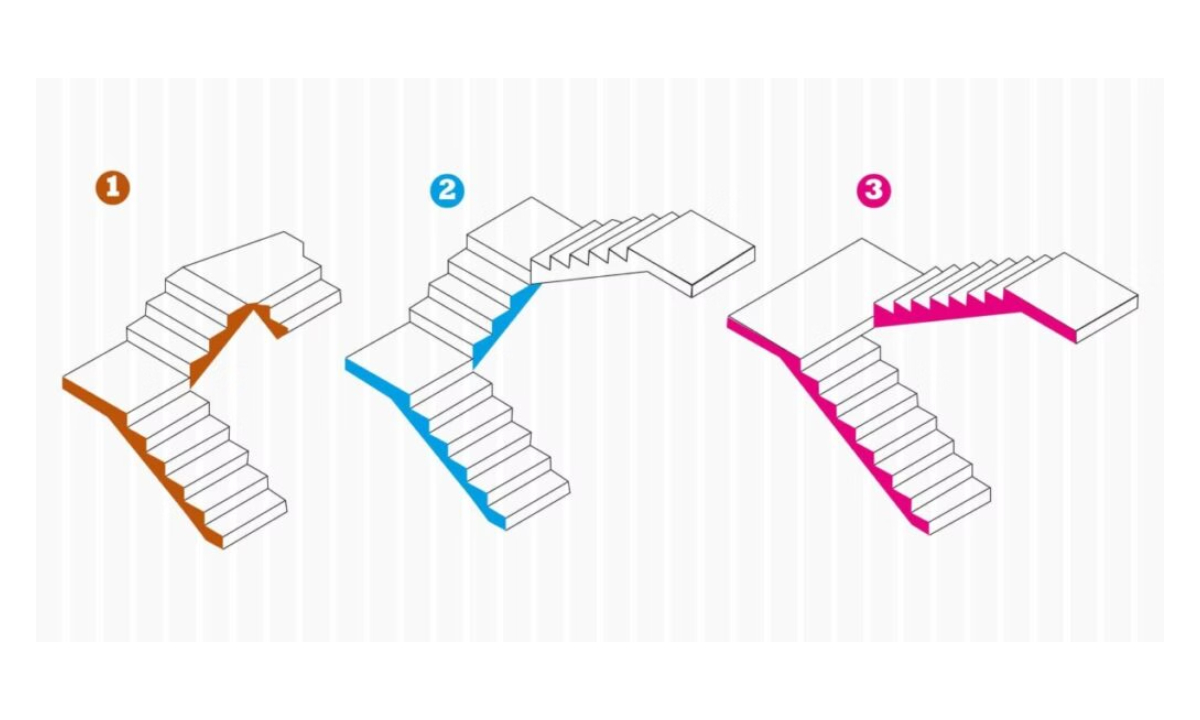 1

2

3