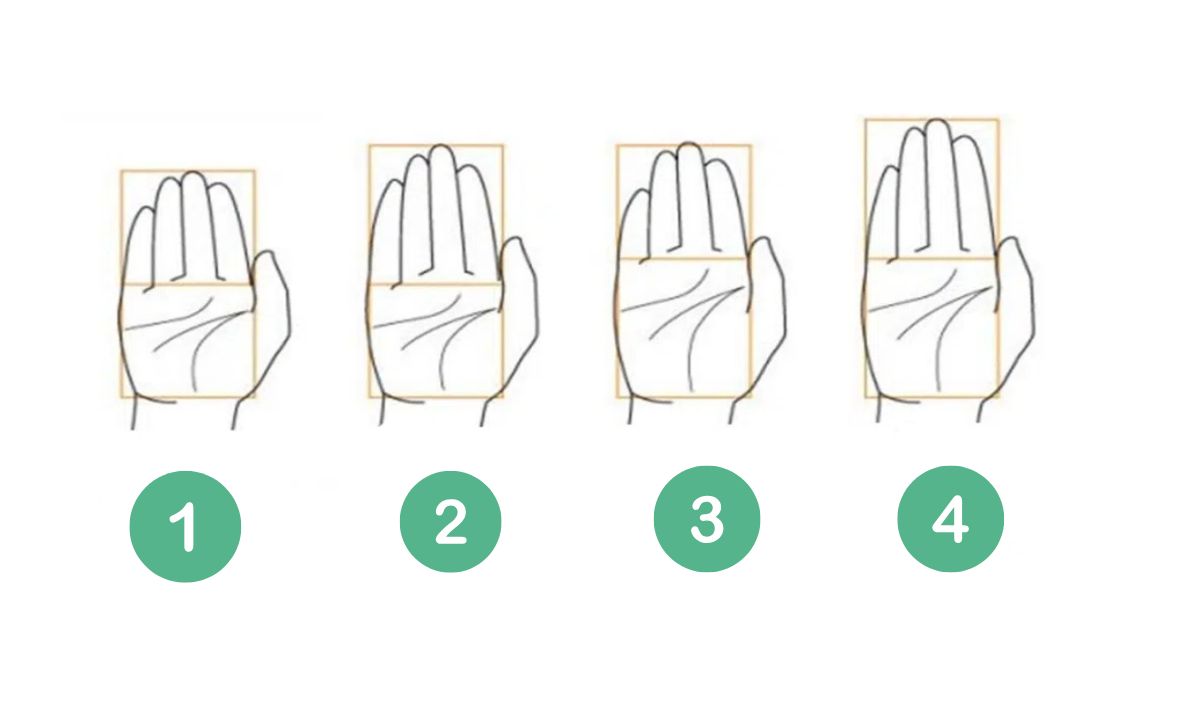 1

2

3

4