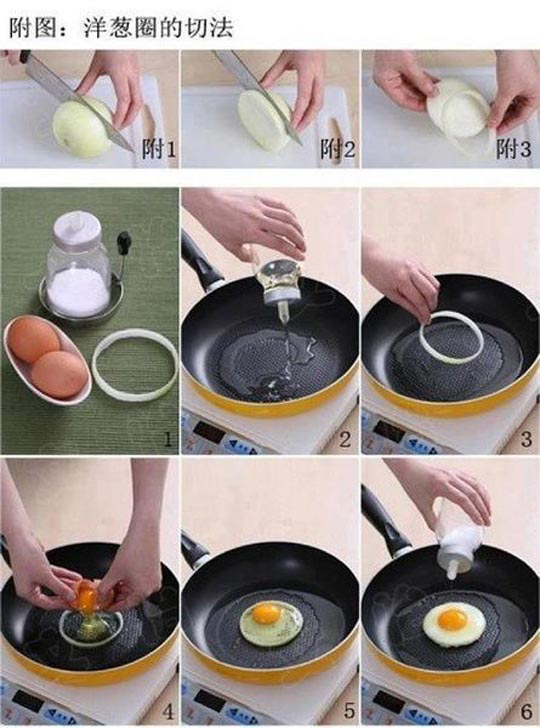 附图：洋葱圈的切法

附1

附2

附3

1

2

3

4

5

6