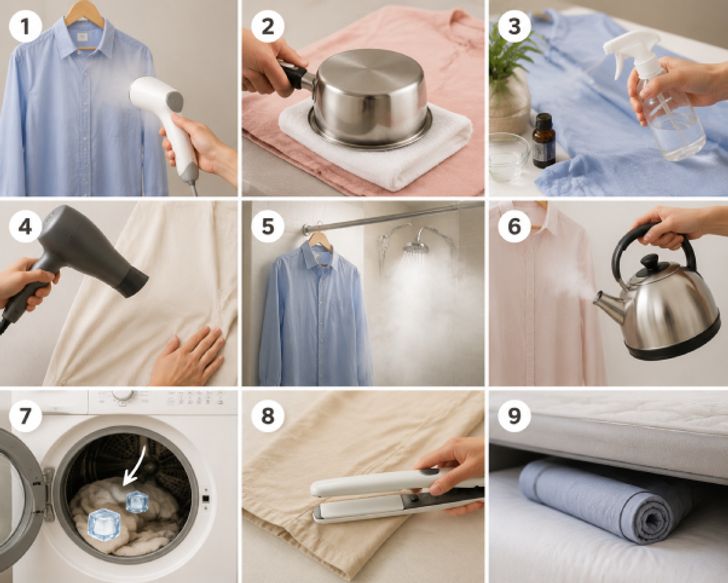 1

2

3

4

5

6

7

8

9