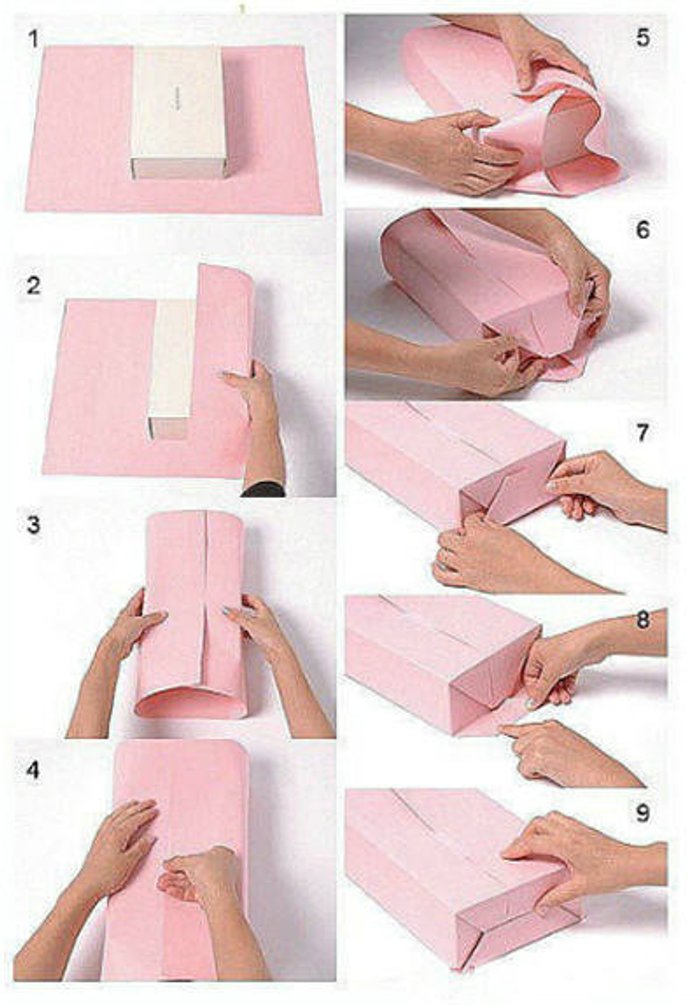 1

2

3

4

5

6

7

8

9