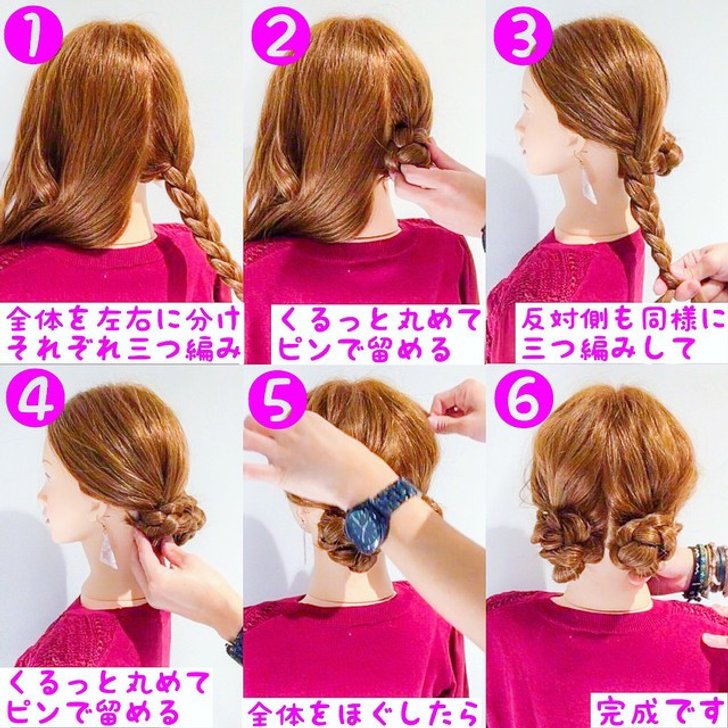 1
全体を左右に分け
それぞれ三つ編み

2
くるっと丸めて
ピンで留める

3
反対側も同様に
三つ編みして

4
くるっと丸めて
ピンで留める

5
全体をほぐしたら

6
完成です