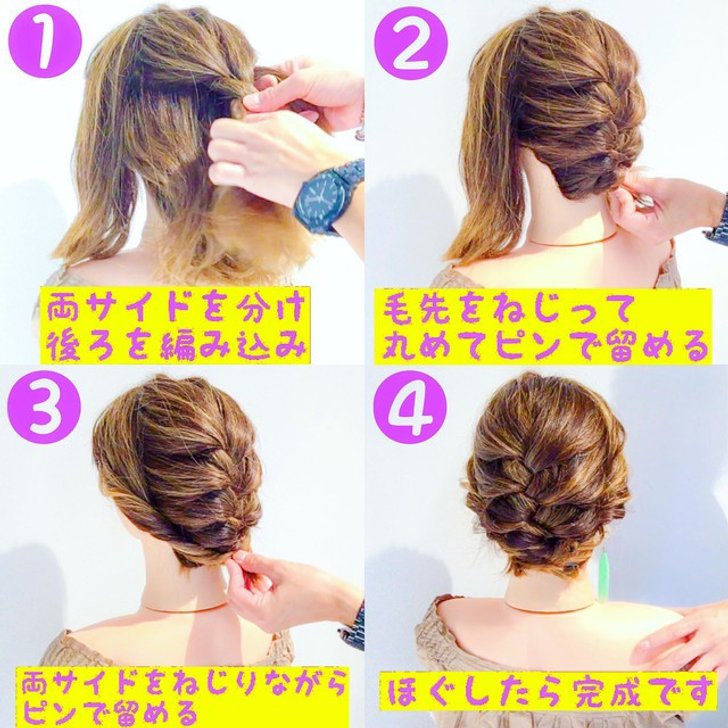 1
両サイドを分け
後ろを編み込み

2
毛先をねじって
丸めてピンで留める

3
両サイドをねじりながら
ピンで留める

4
ほぐしたら完成です