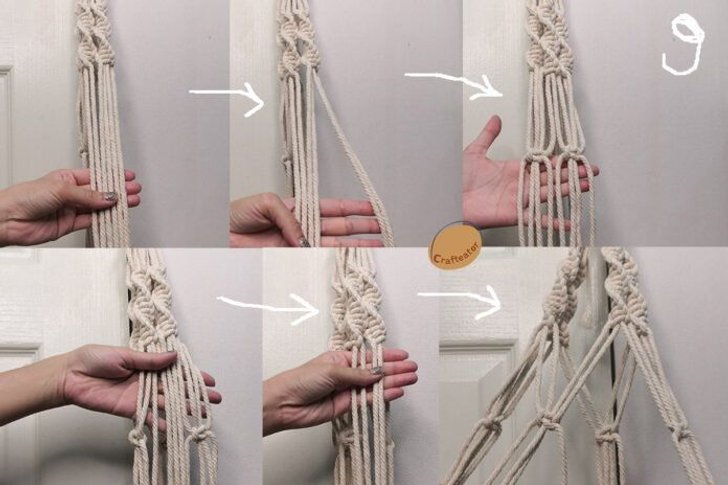 9

Crafteater