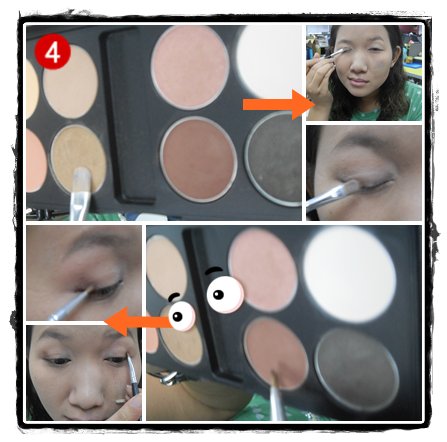 4