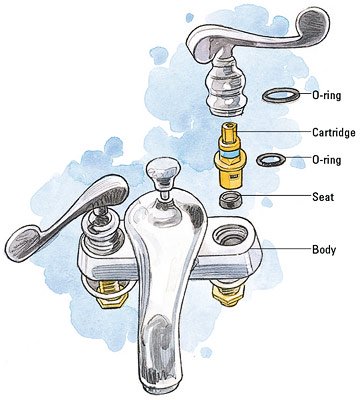 O-ring
Cartridge
O-ring
Seat
Body